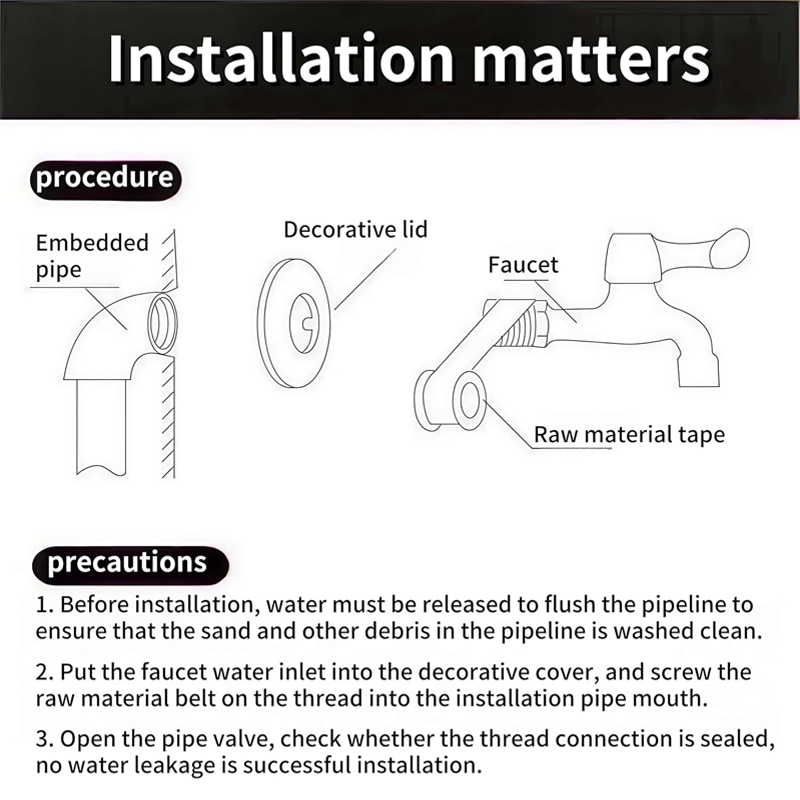 Installation matters

procedure

Embedded pipe

Decorative lid

Faucet

Raw material tape

precautions

1. Before installation, water must be released to flush the pipeline to ensure that the sand and other debris in the pipeline is washed clean.

2. Put the faucet water inlet into the decorative cover, and screw the raw material belt on the thread into the installation pipe mouth.

3. Open the pipe valve, check whether the thread connection is sealed, no water leakage is successful installation.