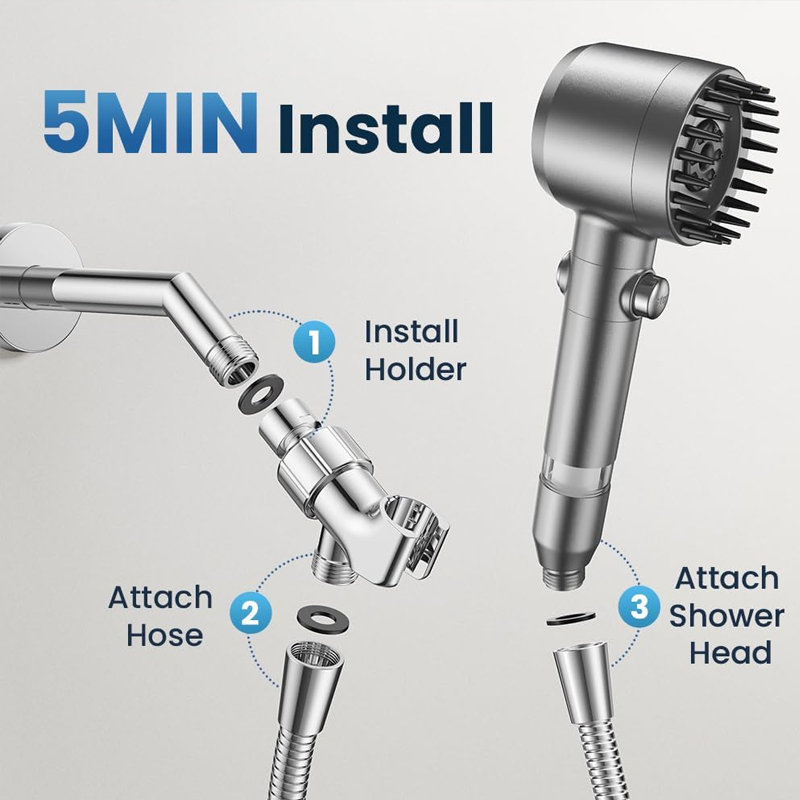 5MIN Install

1 Install Holder

2 Attach Hose

3 Attach Shower Head