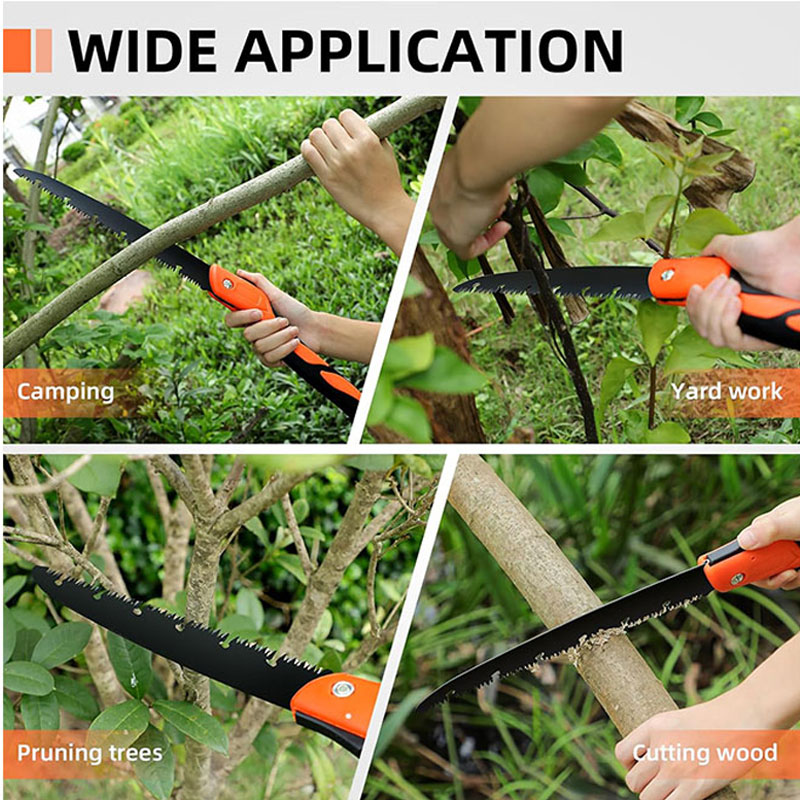 WIDE APPLICATION

Camping

Yard work

Pruning trees

Cutting wood